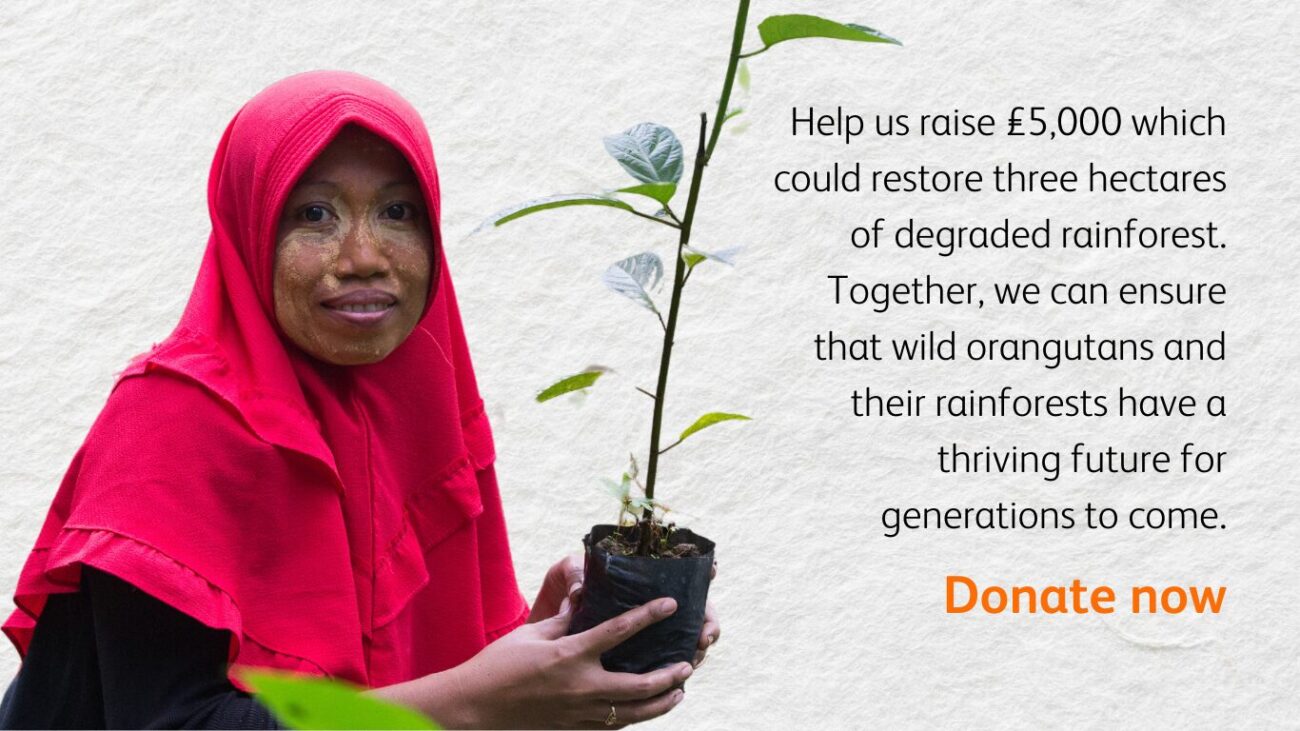 Help us raise £5,000 which could restore three hectares of degraded rainforest. Together, we can ensure that wild orangutans and their rainforests have a thriving future for generations to come.

Donate now